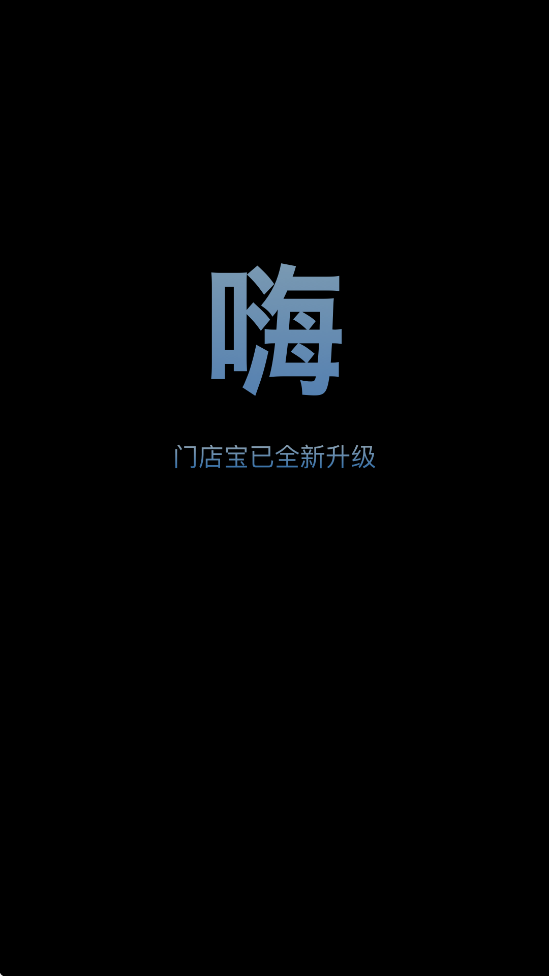 嗨

门店宝已全新升级